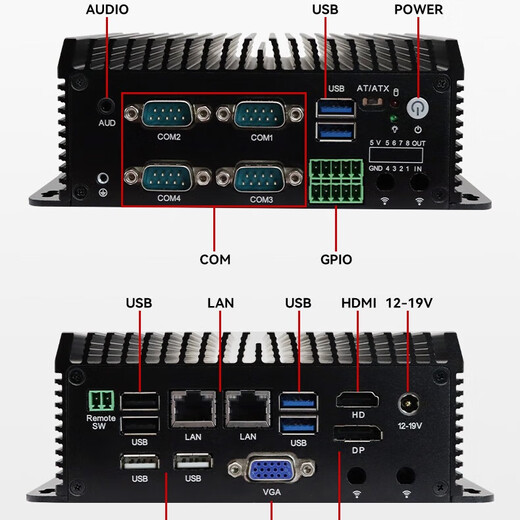 AUDIO
USB
POWER

AUD
COM2
COM1
COM4
COM3
USB
AT/ATX
5 V 5 6 7 8 OUT
GND 4 3 2 1 IN

COM
GPIO

USB
LAN
USB
HDMI
12-19V

Remote SW
USB
LAN
LAN
USB
HD
12-19V
DP
USB
USB
VGA