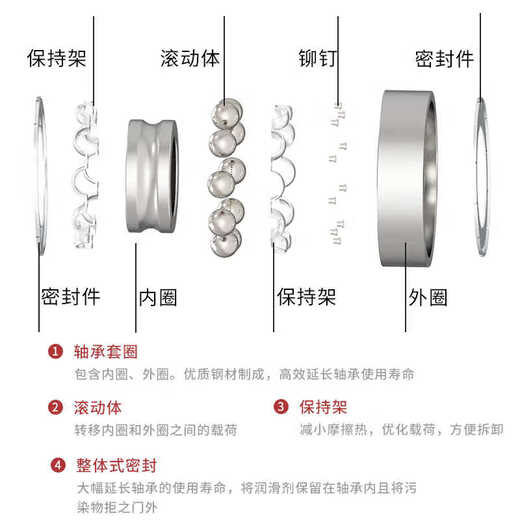 保持架
滚动体
铆钉
密封件

密封件
内圈
保持架
外圈

1 轴承套圈
包含内圈、外圈。优质钢材制成，高效延长轴承使用寿命

2 滚动体
转移内圈和外圈之间的载荷

3 保持架
减小摩擦热，优化载荷，方便拆卸

4 整体式密封
大幅延长轴承的使用寿命，将润滑剂保留在轴承内且将污染物拒之门外