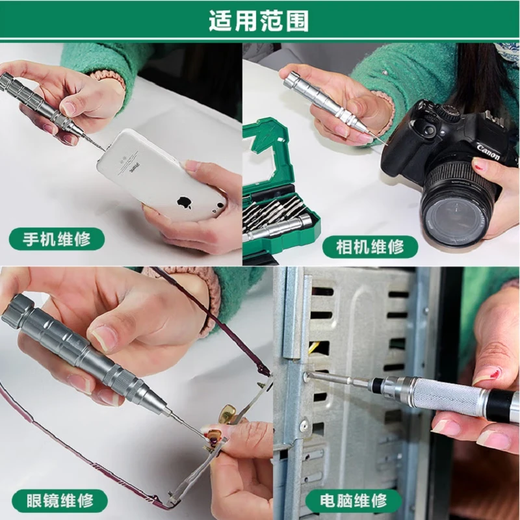 适用范围

手机维修

Canon

相机维修

眼镜维修

电脑维修