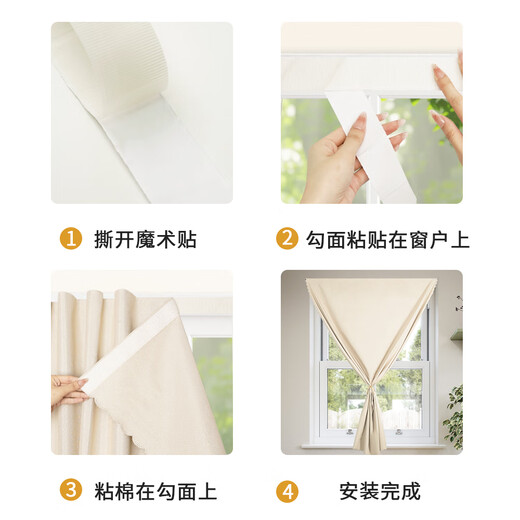 1 撕开魔术贴

2 勾面粘贴在窗户上

3 粘棉在勾面上

4 安装完成