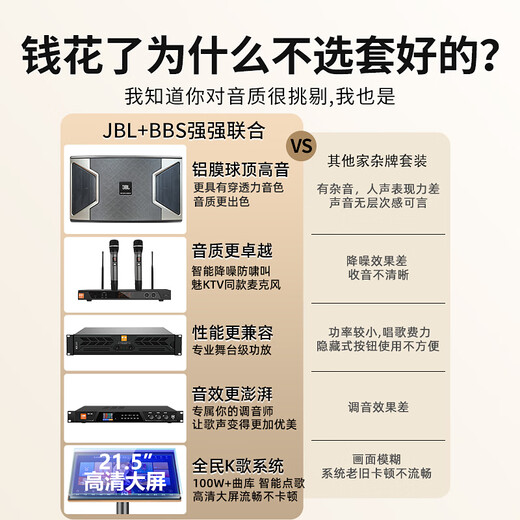 钱花了为什么不选套好的?

我知道你对音质很挑剔,我也是

JBL+BBS强强联合

VS

JBL

铝膜球顶高音
更具有穿透力音色
音质更出色

音质更卓越
智能降噪防啸叫
魅KTV同款麦克风

性能更兼容
专业舞台级功放

音效更澎湃
专属你的调音师
让歌声变得更加优美

21.5″
高清大屏

全民K歌系统
100W+曲库 智能点歌
高清大屏流畅不卡顿

其他家杂牌套装

有杂音，人声表现力差
声音无层次感可言

降噪效果差
收音不清晰

功率较小,唱歌费力
隐藏式按钮使用不方便

调音效果差

画面模糊
系统老旧卡顿不流畅