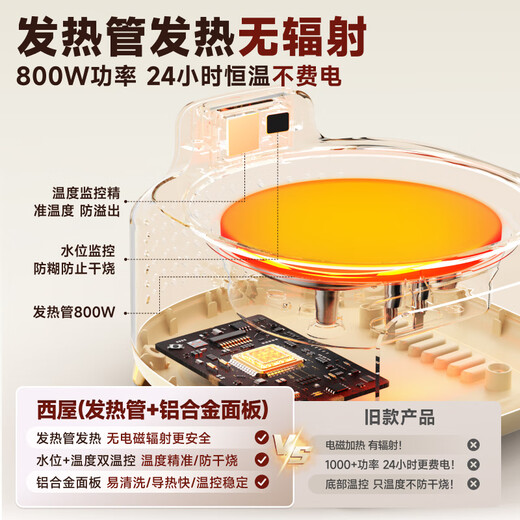 发热管发热无辐射
800W功率 24小时恒温不费电

温度监控精准温度 防溢出

水位监控
防糊防止干烧

发热管800W

西屋(发热管+铝合金面板)
发热管发热 无电磁辐射更安全
水位+温度双温控 温度精准/防干烧
铝合金面板 易清洗/导热快/温控稳定

VS

旧款产品
电磁加热 有辐射!
1000+功率 24小时更费电!
底部温控 只温度不防干烧!