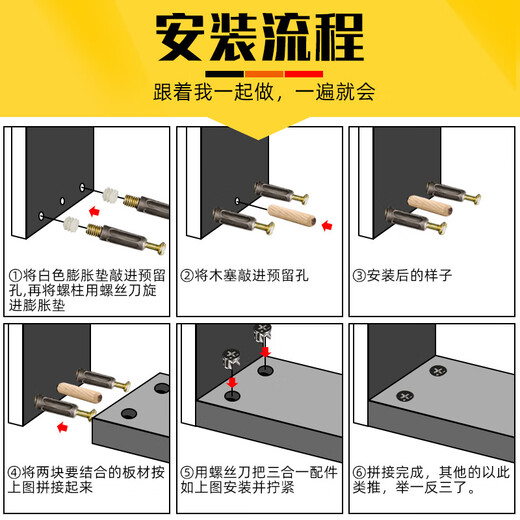 安装流程

跟着我一起做，一遍就会

①将白色膨胀垫敲进预留孔,再将螺柱用螺丝刀旋进膨胀垫

②将木塞敲进预留孔

③安装后的样子

④将两块要结合的板材按上图拼接起来

⑤用螺丝刀把三合一配件如上图安装并拧紧

⑥拼接完成，其他的以此类推，举一反三了。