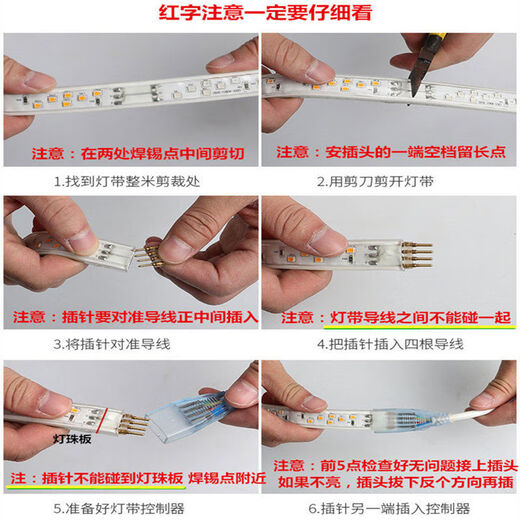 红字注意一定要仔细看

注意：在两处焊锡点中间剪切

1.找到灯带整米剪裁处

注意：安插头的一端空档留长点

2.用剪刀剪开灯带

注意：插针要对准导线正中间插入

3.将插针对准导线

注意：灯带导线之间不能碰一起

4.把插针插入四根导线

灯珠板

注：插针不能碰到灯珠板 焊锡点附近

5.准备好灯带控制器

注意：前5点检查好无问题接上插头
如果不亮，插头拔下反个方向再插

6.插针另一端插入控制器