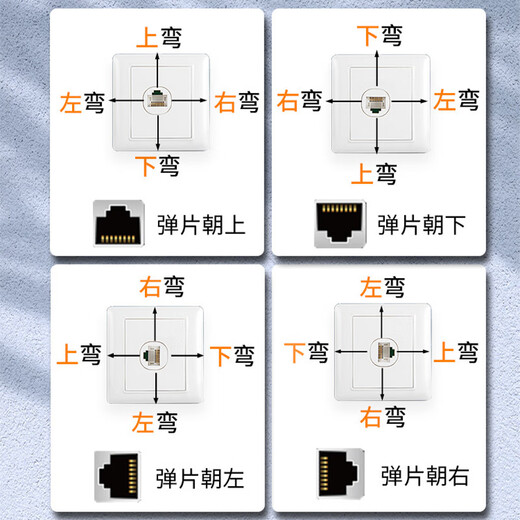 上弯

左弯 右弯

下弯

弹片朝上

下弯

右弯 左弯

上弯

弹片朝下

右弯

上弯 下弯

左弯

弹片朝左

左弯

下弯 上弯

右弯

弹片朝右