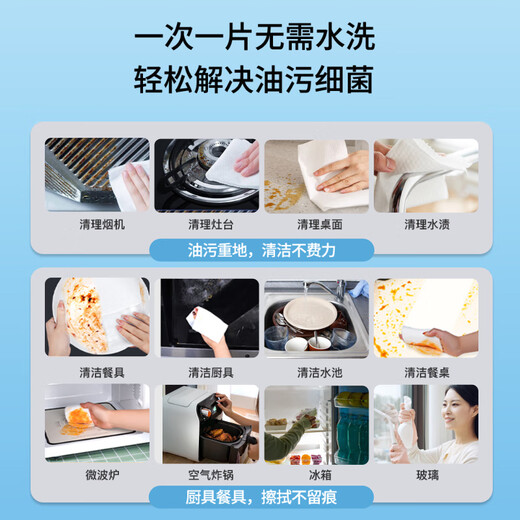 一次一片无需水洗
轻松解决油污细菌

清理烟机
清理灶台
清理桌面
清理水渍

油污重地，清洁不费力

清洁餐具
清洁厨具
清洁水池
清洁餐桌

微波炉
空气炸锅
冰箱
玻璃

厨具餐具，擦拭不留痕