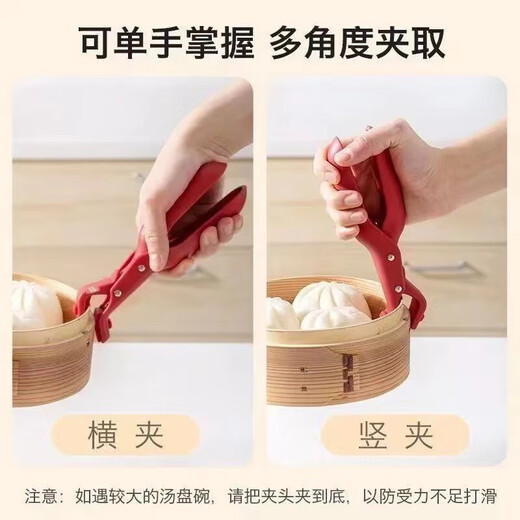 可单手掌握 多角度夹取

横 夹

竖 夹

注意：如遇较大的汤盘碗，请把夹头夹到底，以防受力不足打滑