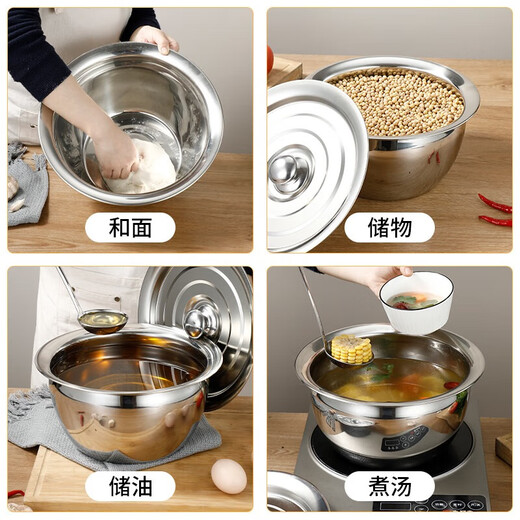 和面

储物

储油

煮汤