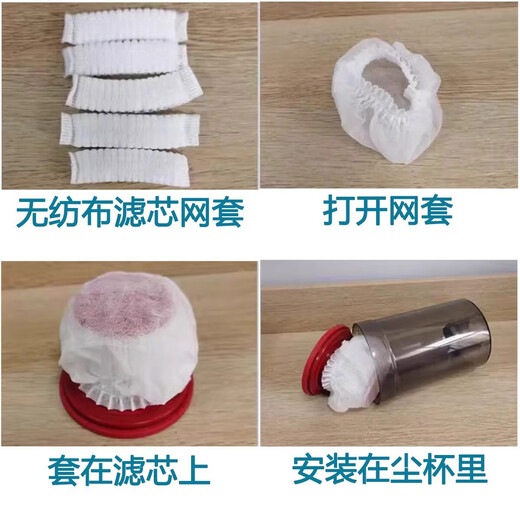 无纺布滤芯网套

打开网套

套在滤芯上

安装在尘杯里