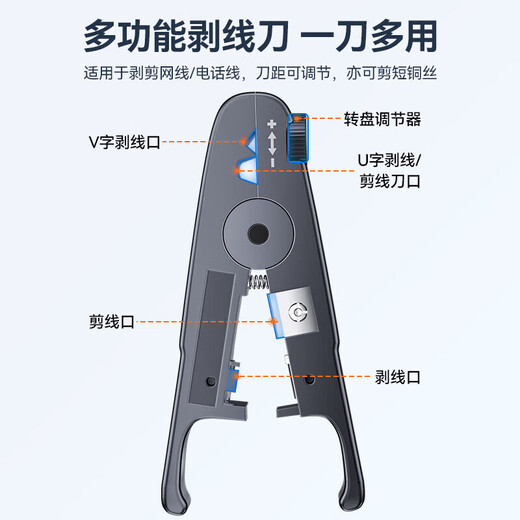 多功能剥线刀 一刀多用

适用于剥剪网线/电话线，刀距可调节，亦可剪短铜丝

转盘调节器

V字剥线口

+

-

U字剥线/剪线刀口

剪线口

剥线口