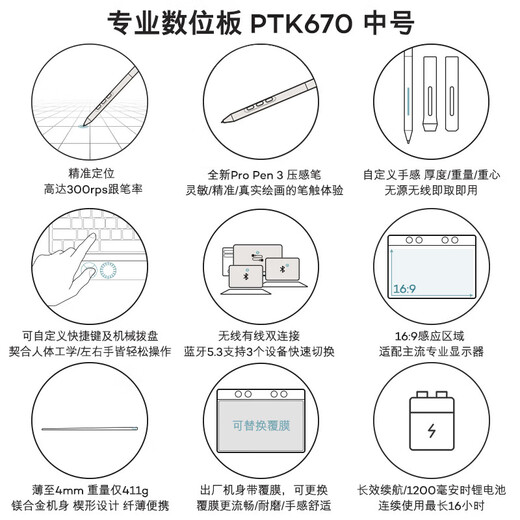 专业数位板 PTK670 中号

精准定位
高达300rps跟笔率

全新Pro Pen 3 压感笔
灵敏/精准/真实绘画的笔触体验

自定义手感 厚度/重量/重心
无源无线即取即用

可自定义快捷键及机械拔盘
契合人体工学/左右手皆轻松操作

无线有线双连接
蓝牙5.3支持3个设备快速切换

16:9

16:9感应区域
适配主流专业显示器

薄至4mm 重量仅411g
镁合金机身 楔形设计 纤薄便携

可替换覆膜

出厂机身带覆膜，可更换
覆膜更流畅/耐磨/手感舒适

长效续航/1200毫安时锂电池
连续使用最长16小时