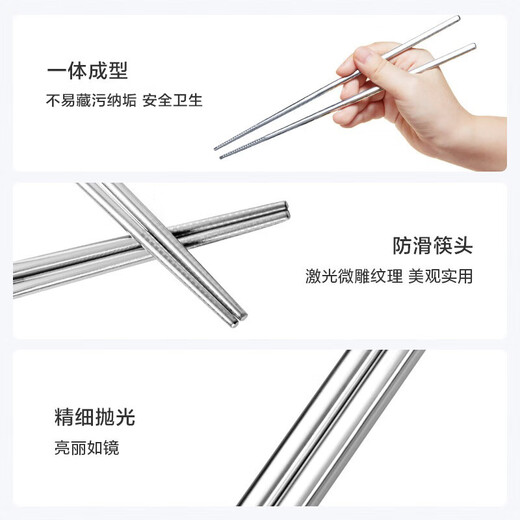 一体成型
不易藏污纳垢 安全卫生

防滑筷头
激光微雕纹理 美观实用

精细抛光
亮丽如镜