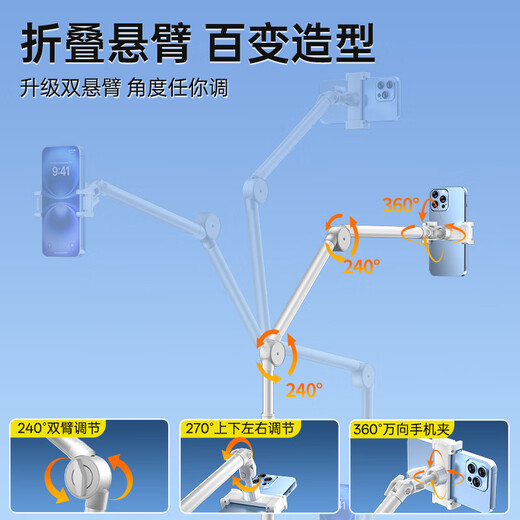 折叠悬臂 百变造型

升级双悬臂 角度任你调

9:41

360°

240°

240°

240°双臂调节

270°上下左右调节

360°万向手机夹