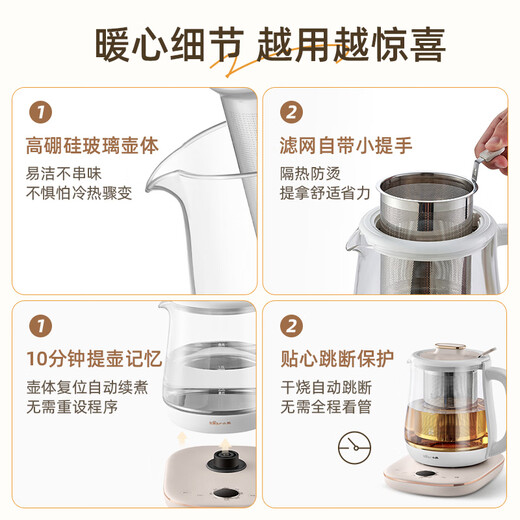 暖心细节 越用越惊喜

1
高硼硅玻璃壶体
易洁不串味
不惧怕冷热骤变

2
滤网自带小提手
隔热防烫
提拿舒适省力

1
10分钟提壶记忆
壶体复位自动续煮
无需重设程序

2
贴心跳断保护
干烧自动跳断
无需全程看管