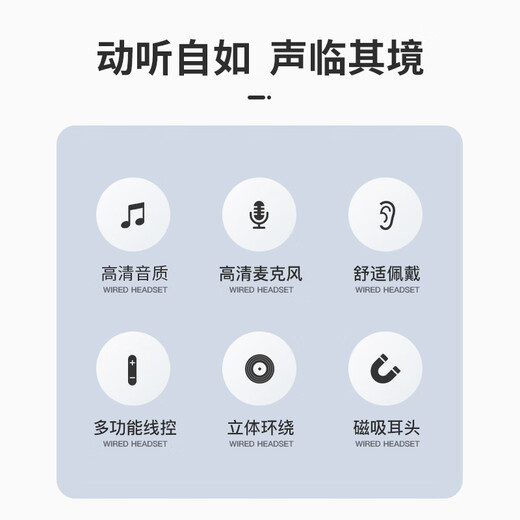 动听自如 声临其境

高清音质
WIRED HEADSET

高清麦克风
WIRED HEADSET

舒适佩戴
WIRED HEADSET

多功能线控
WIRED HEADSET

立体环绕
WIRED HEADSET

磁吸耳头
WIRED HEADSET