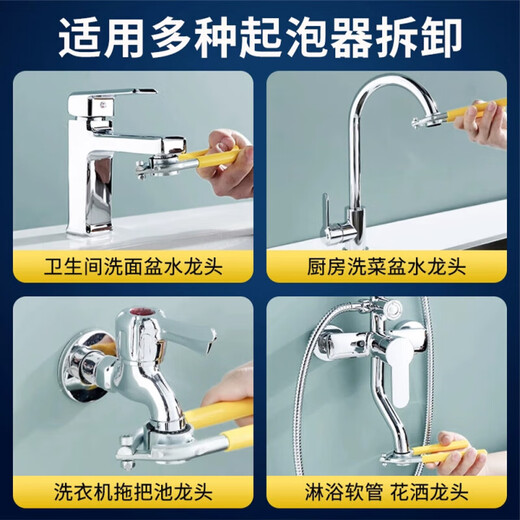 适用多种起泡器拆卸

卫生间洗面盆水龙头

厨房洗菜盆水龙头

洗衣机拖把池龙头

淋浴软管 花洒龙头