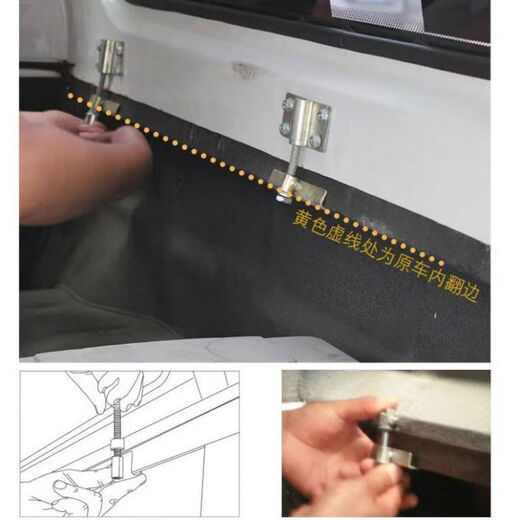 黄色虚线处为原车内翻边