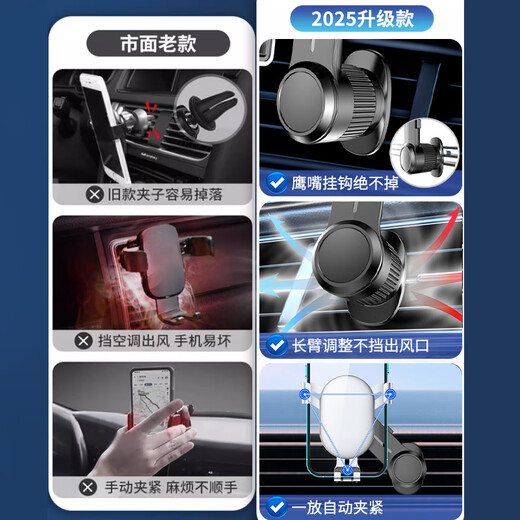 市面老款

旧款夹子容易掉落

挡空调出风 手机易坏

手动夹紧 麻烦不顺手

2025升级款

鹰嘴挂钩绝不掉

长臂调整不挡出风口

一放自动夹紧