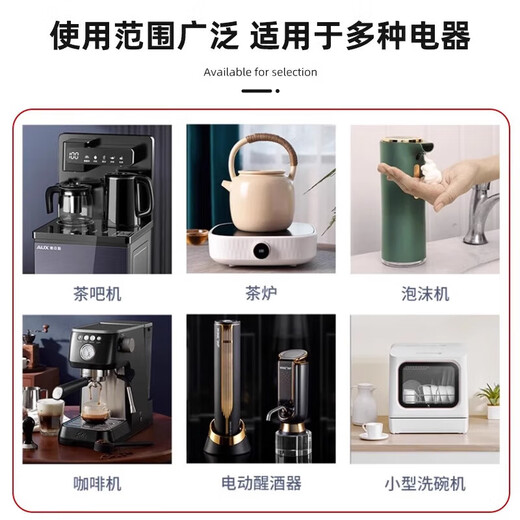 使用范围广泛 适用于多种电器

Available for selection

AUX

茶吧机

茶炉

泡沫机

咖啡机

电动醒酒器

小型洗碗机