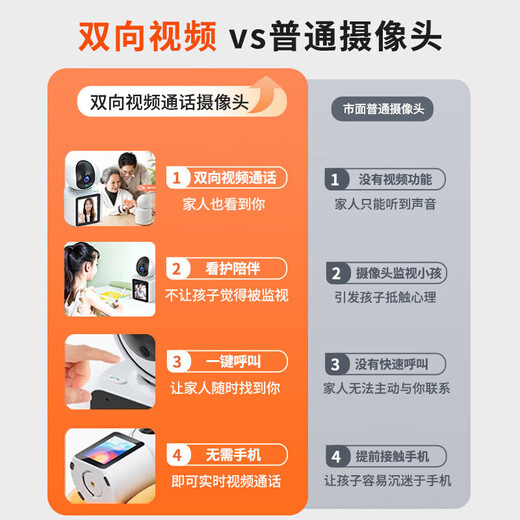 双向视频 vs普通摄像头

双向视频通话摄像头

1 双向视频通话
家人也看到你

2 看护陪伴
不让孩子觉得被监视

3 一键呼叫
让家人随时找到你

4 无需手机
即可实时视频通话

市面普通摄像头

1 没有视频功能
家人只能听到声音

2 摄像头监视小孩
引发孩子抵触心理

3 没有快速呼叫
家人无法主动与你联系

4 提前接触手机
让孩子容易沉迷于手机