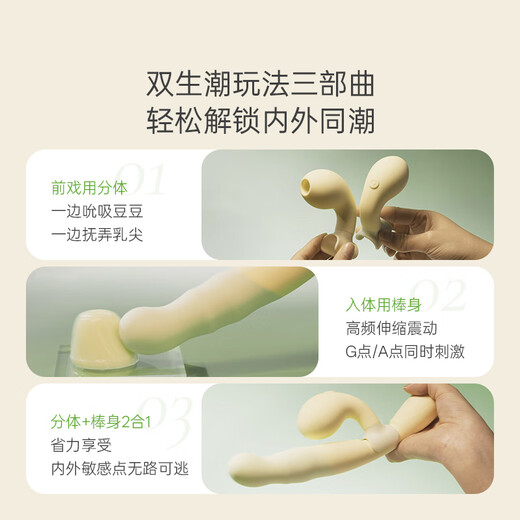 双生潮玩法三部曲
轻松解锁内外同潮

01
前戏用分体
一边吮吸豆豆
一边抚弄乳尖

02
入体用棒身
高频伸缩震动
G点/A点同时刺激

03
分体+棒身2合1
省力享受
内外敏感点无路可逃