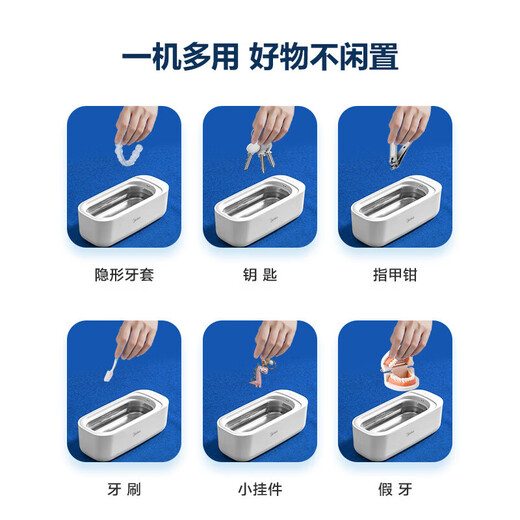 一机多用 好物不闲置

隐形牙套

钥 匙

指甲钳

牙 刷

小挂件

假 牙