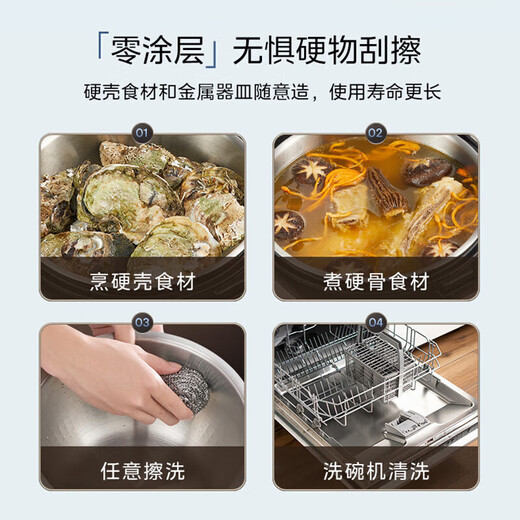 「零涂层」无惧硬物刮擦

硬壳食材和金属器皿随意造，使用寿命更长

01
烹硬壳食材

02
煮硬骨食材

03
任意擦洗

04
洗碗机清洗