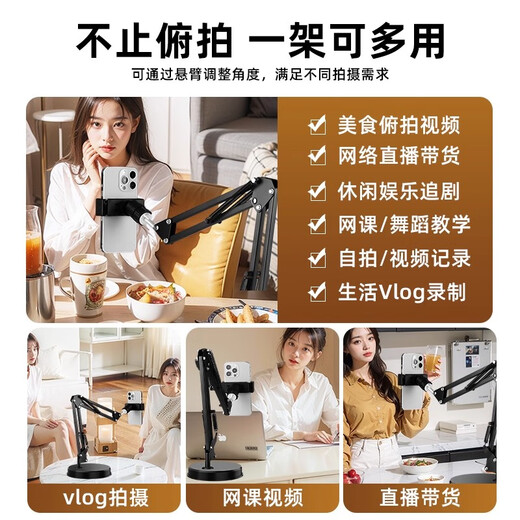 不止俯拍 一架可多用

可通过悬臂调整角度，满足不同拍摄需求

美食俯拍视频
网络直播带货
休闲娱乐追剧
网课/舞蹈教学
自拍/视频记录
生活Vlog录制

vlog拍摄

网课视频

直播带货