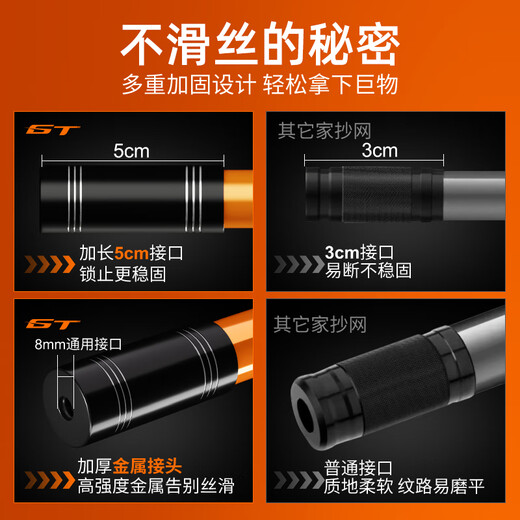 不滑丝的秘密
多重加固设计 轻松拿下巨物

GT
5cm
加长5cm接口
锁止更稳固

其它家抄网
3cm
3cm接口
易断不稳固

GT
8mm通用接口
加厚金属接头
高强度金属告别丝滑

其它家抄网
普通接口
质地柔软 纹路易磨平