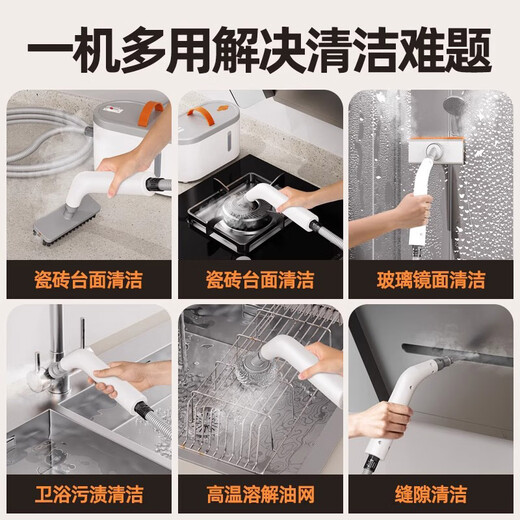 一机多用解决清洁难题

瓷砖台面清洁

瓷砖台面清洁

玻璃镜面清洁

卫浴污渍清洁

高温溶解油网

缝隙清洁