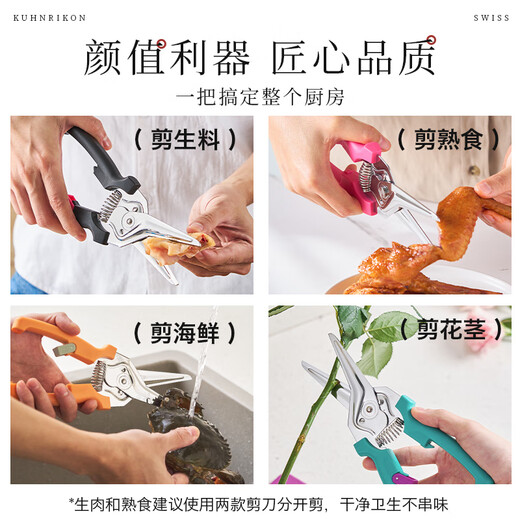 KUHNRIKON

SWISS

颜值利器 匠心品质

一把搞定整个厨房

（剪生料）

（剪熟食）

（剪海鲜）

（剪花茎）

*生肉和熟食建议使用两款剪刀分开剪，干净卫生不串味