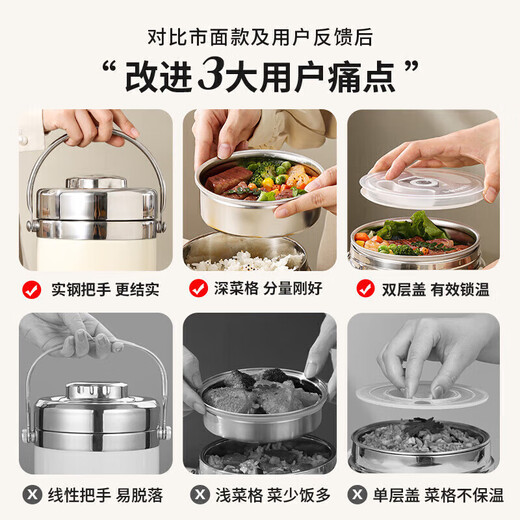 对比市面款及用户反馈后

“改进3大用户痛点”

实钢把手 更结实

深菜格 分量刚好

双层盖 有效锁温

线性把手 易脱落

浅菜格 菜少饭多

单层盖 菜格不保温