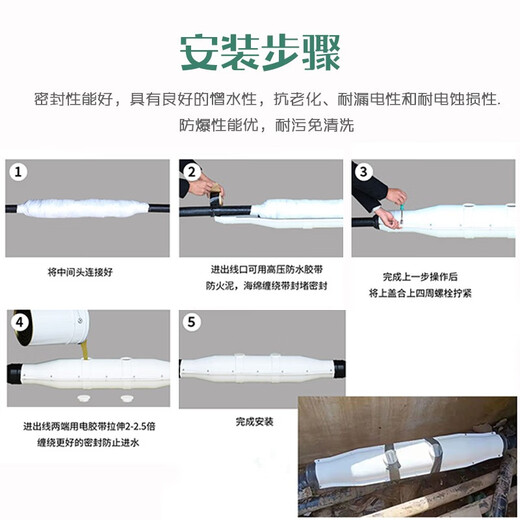 安装步骤

密封性能好，具有良好的憎水性，抗老化、耐漏电性和耐电蚀损性.
防爆性能优，耐污免清洗

1

将中间头连接好

2

进出线口可用高压防水胶带
防火泥，海绵缠绕带封堵密封

3

完成上一步操作后
将上盖合上四周螺栓拧紧

4

进出线两端用电胶带拉伸2-2.5倍
缠绕更好的密封防止进水

5

完成安装