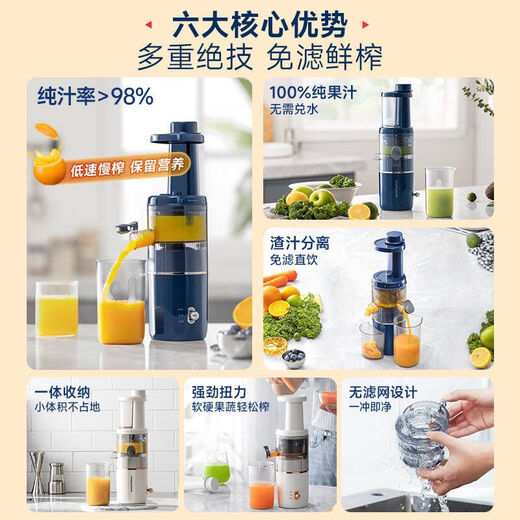 六大核心优势
多重绝技 免滤鲜榨

纯汁率>98%

低速慢榨 保留营养

100%纯果汁
无需兑水

渣汁分离
免滤直饮

一体收纳
小体积不占地

强劲扭力
软硬果蔬轻松榨

无滤网设计
一冲即净