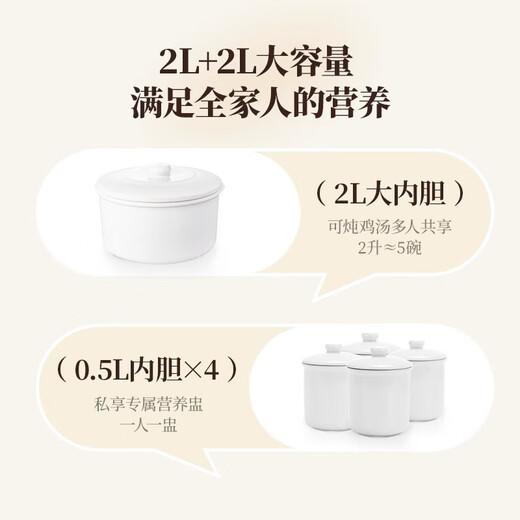 2L+2L大容量
满足全家人的营养

（2L大内胆）
可炖鸡汤多人共享
2升≈5碗

（0.5L内胆×4）
私享专属营养盅
一人一盅