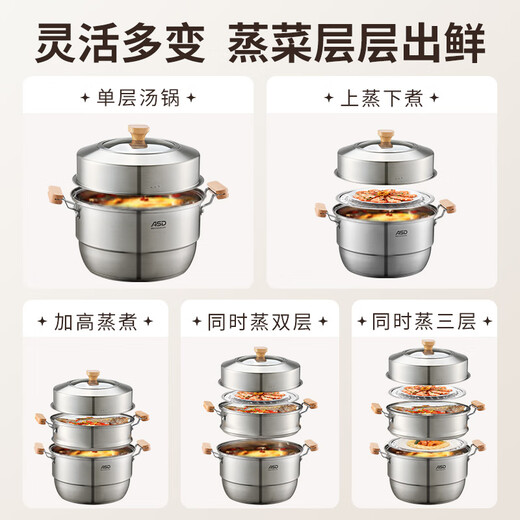 灵活多变 蒸菜层层出鲜

✦ 单层汤锅 ✦

ASD

✦ 上蒸下煮 ✦

ASD

✦ 加高蒸煮 ✦

ASD

✦ 同时蒸双层 ✦

ASD

✦ 同时蒸三层 ✦

ASD