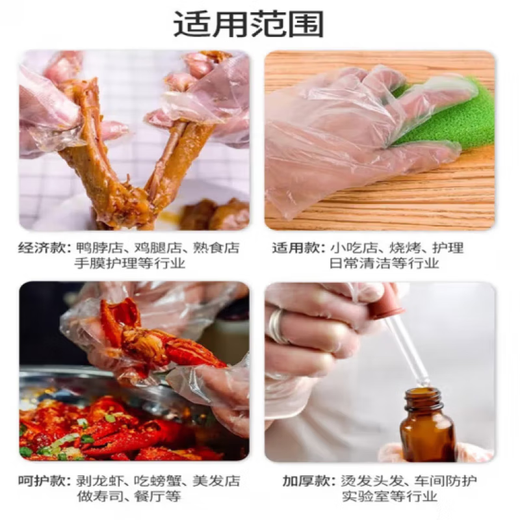 适用范围

经济款：鸭脖店、鸡腿店、熟食店
手膜护理等行业

适用款：小吃店、烧烤、护理
日常清洁等行业

呵护款：剥龙虾、吃螃蟹、美发店
做寿司、餐厅等

加厚款：烫发头发、车间防护
实验室等行业