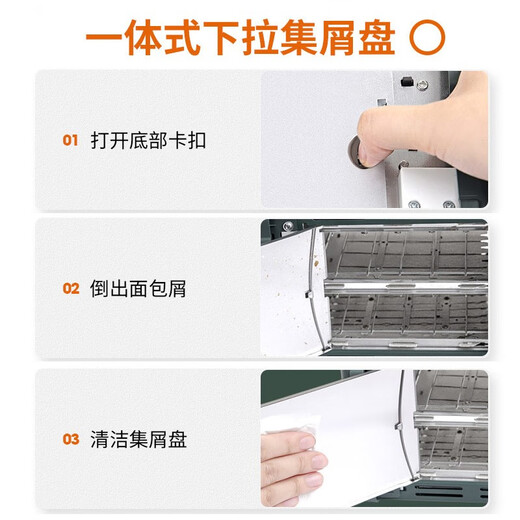 一体式下拉集屑盘

01 打开底部卡扣

02 倒出面包屑

03 清洁集屑盘