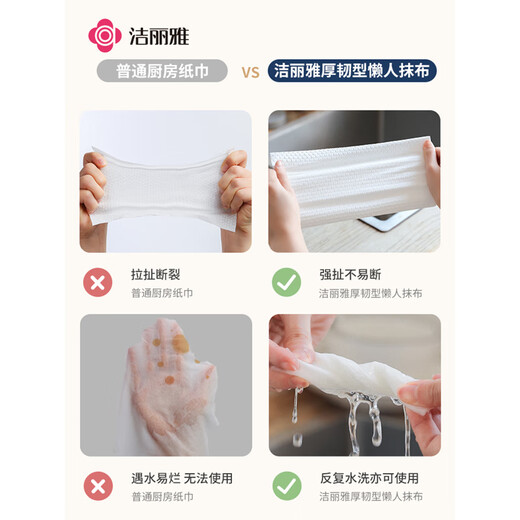 洁丽雅

普通厨房纸巾 VS 洁丽雅厚韧型懒人抹布

拉扯断裂
普通厨房纸巾

强扯不易断
洁丽雅厚韧型懒人抹布

遇水易烂 无法使用
普通厨房纸巾

反复水洗亦可使用
洁丽雅厚韧型懒人抹布