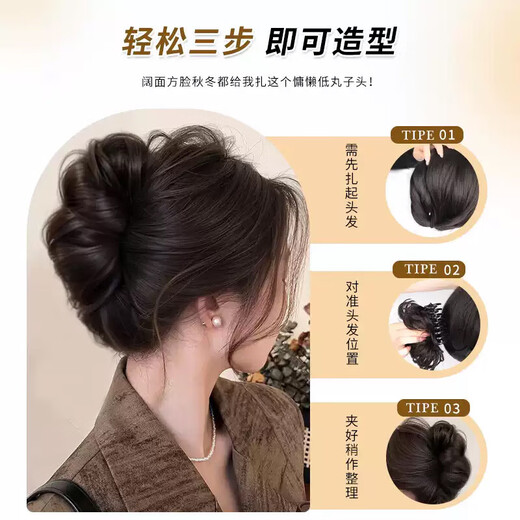 轻松三步 即可造型

阔面方脸秋冬都给我扎这个慵懒低丸子头！

TIPE 01
需先扎起头发

TIPE 02
对准头发位置

TIPE 03
夹好稍作整理