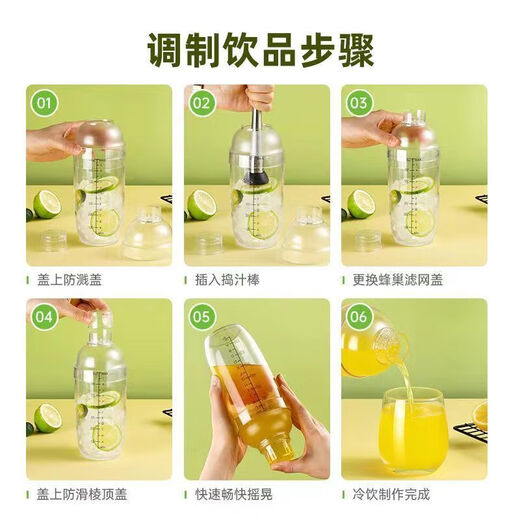 调制饮品步骤

01
盖上防溅盖

02
插入捣汁棒

03
更换蜂巢滤网盖

04
盖上防滑棱顶盖

05
快速畅快摇晃

06
冷饮制作完成