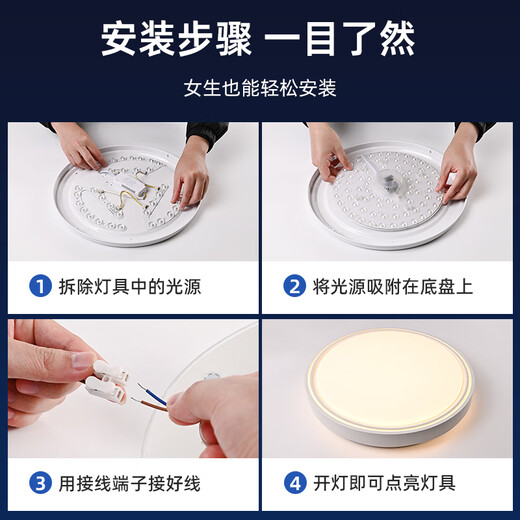 安装步骤 一目了然

女生也能轻松安装

1 拆除灯具中的光源

2 将光源吸附在底盘上

3 用接线端子接好线

4 开灯即可点亮灯具