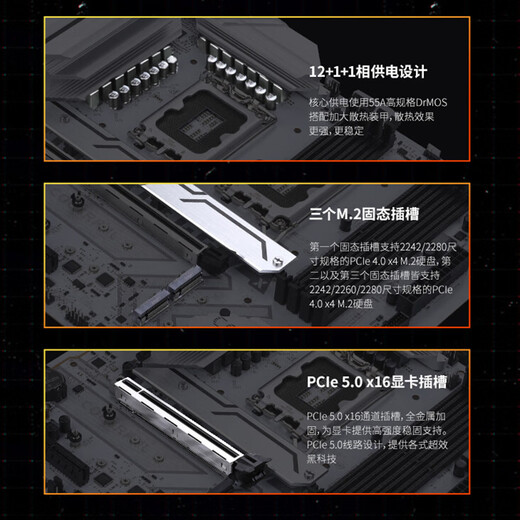 12+1+1相供电设计

核心供电使用55A高规格DrMOS搭配加大散热装甲，散热效果更强，更稳定

三个M.2固态插槽

第一个固态插槽支持2242/2280尺寸规格的PCIe 4.0 x4 M.2硬盘，第二以及第三个固态插槽皆支持2242/2260/2280尺寸规格的PCIe 4.0 x4 M.2硬盘

PCIe 5.0 x16显卡插槽

PCIe 5.0 x16通道插槽，全金属加固，为显卡提供高强度稳固支持。PCIe 5.0线路设计，提供各式超效黑科技