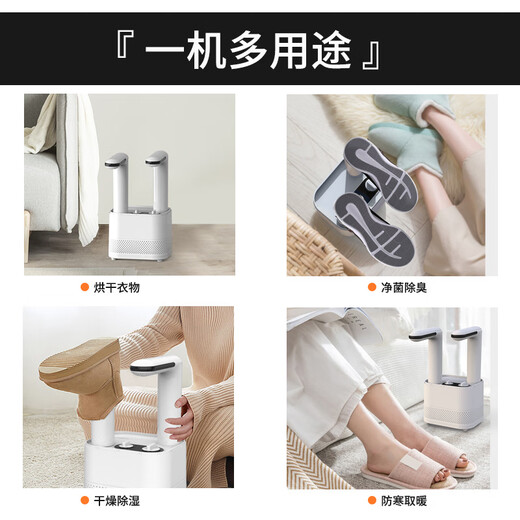 『 一机多用途 』

烘干衣物

净菌除臭

干燥除湿

防寒取暖