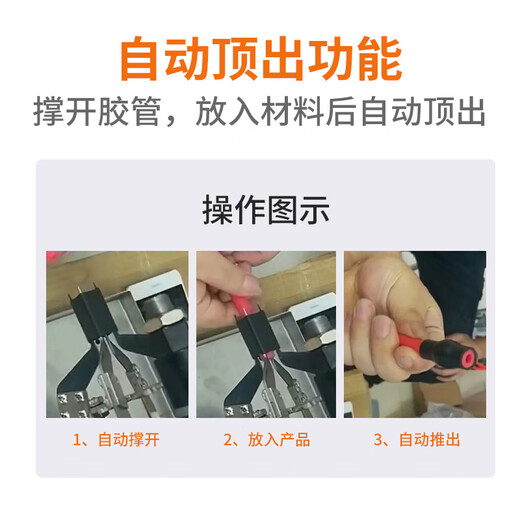 自动顶出功能

撑开胶管，放入材料后自动顶出

操作图示

1、自动撑开

2、放入产品

3、自动推出