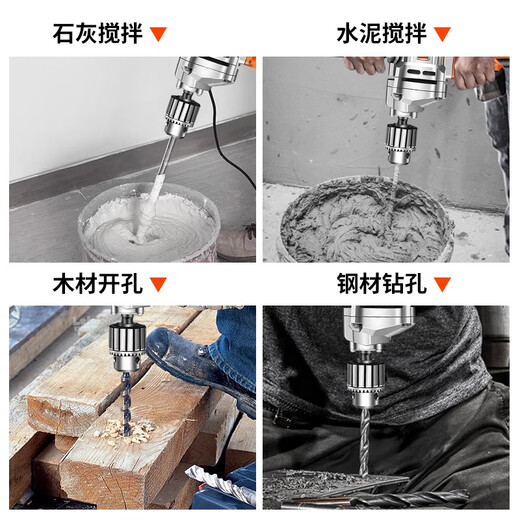 石灰搅拌

水泥搅拌

木材开孔

钢材钻孔