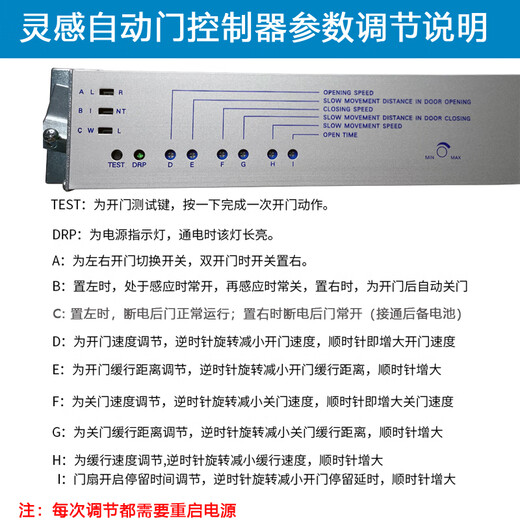 灵感自动门控制器参数调节说明

A L R
B I NT
C W L

OPENING SPEED
SLOW MOVEMENT DISTANCE IN DOOR OPENING
CLOSING SPEED
SLOW MOVEMENT DISTANCE IN DOOR CLOSING
SLOW MOVEMENT SPEED
OPEN TIME

TEST DRP D E F G H I

MIN MAX

TEST：为开门测试键，按一下完成一次开门动作。

DRP：为电源指示灯，通电时该灯长亮。

A：为左右开门切换开关，双开门时开关置右。

B：置左时，处于感应时常开，再感应时常关，置右时，为开门后自动关门

C：置左时，断电后门正常运行；置右时断电后门常开（接通后备电池）

D：为开门速度调节，逆时针旋转减小开门速度，顺时针即增大开门速度

E：为开门缓行距离调节，逆时针旋转减小开门缓行距离，顺时针增大

F：为关门速度调节，逆时针旋转减小关门速度，顺时针即增大关门速度

G：为关门缓行距离调节，逆时针旋转减小关门缓行距离，顺时针增大

H：为缓行速度调节,逆时针旋转减小缓行速度，顺时针增大
I：门扇开启停留时间调节，逆时针旋转减小开门停留延时，顺时针增大

注：每次调节都需要重启电源