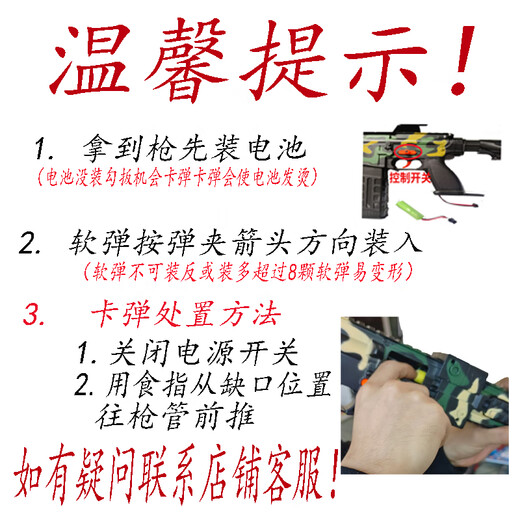 温馨提示！

1. 拿到枪先装电池
（电池没装勾扳机会卡弹卡弹会使电池发烫）

控制开关

2. 软弹按弹夹箭头方向装入
（软弹不可装反或装多超过8颗软弹易变形）

3. 卡弹处置方法
1. 关闭电源开关
2. 用食指从缺口位置往枪管前推

如有疑问联系店铺客服！