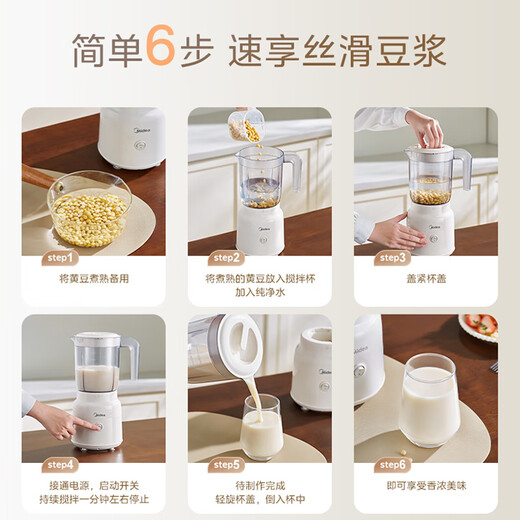 简单6步 速享丝滑豆浆

Midea

step1

将黄豆煮熟备用

Midea

step2

将煮熟的黄豆放入搅拌杯
加入纯净水

Midea

step3

盖紧杯盖

Midea

step4

接通电源，启动开关
持续搅拌一分钟左右停止

Midea

step5

待制作完成
轻旋杯盖，倒入杯中

Midea

step6

即可享受香浓美味