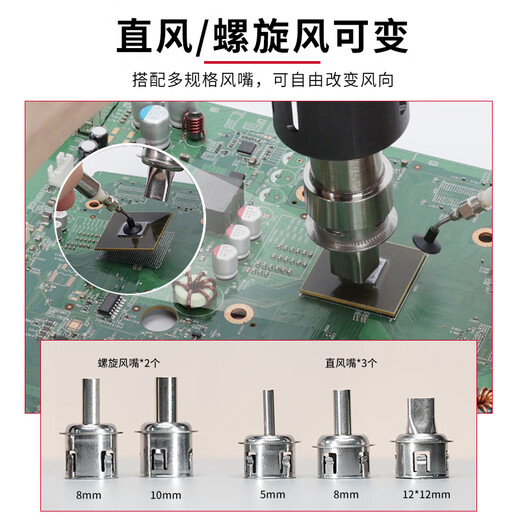 直风/螺旋风可变

搭配多规格风嘴，可自由改变风向

螺旋风嘴*2个

直风嘴*3个

8mm

10mm

5mm

8mm

12*12mm